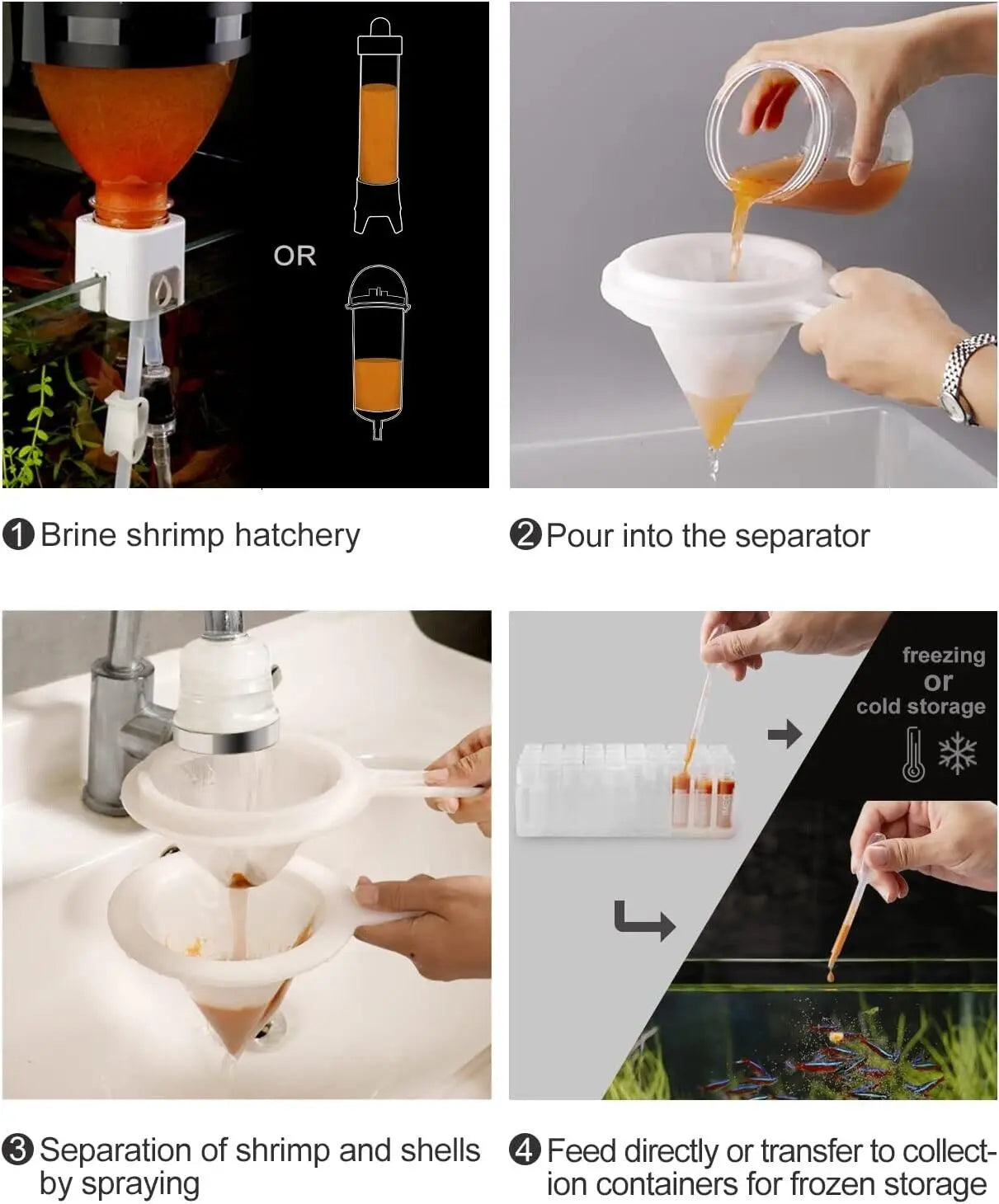 OR

❶ Brine shrimp hatchery

❷ Pour into the separator

freezing
or
cold storage

❸ Separation of shrimp and shells by spraying

❹ Feed directly or transfer to collection containers for frozen storage